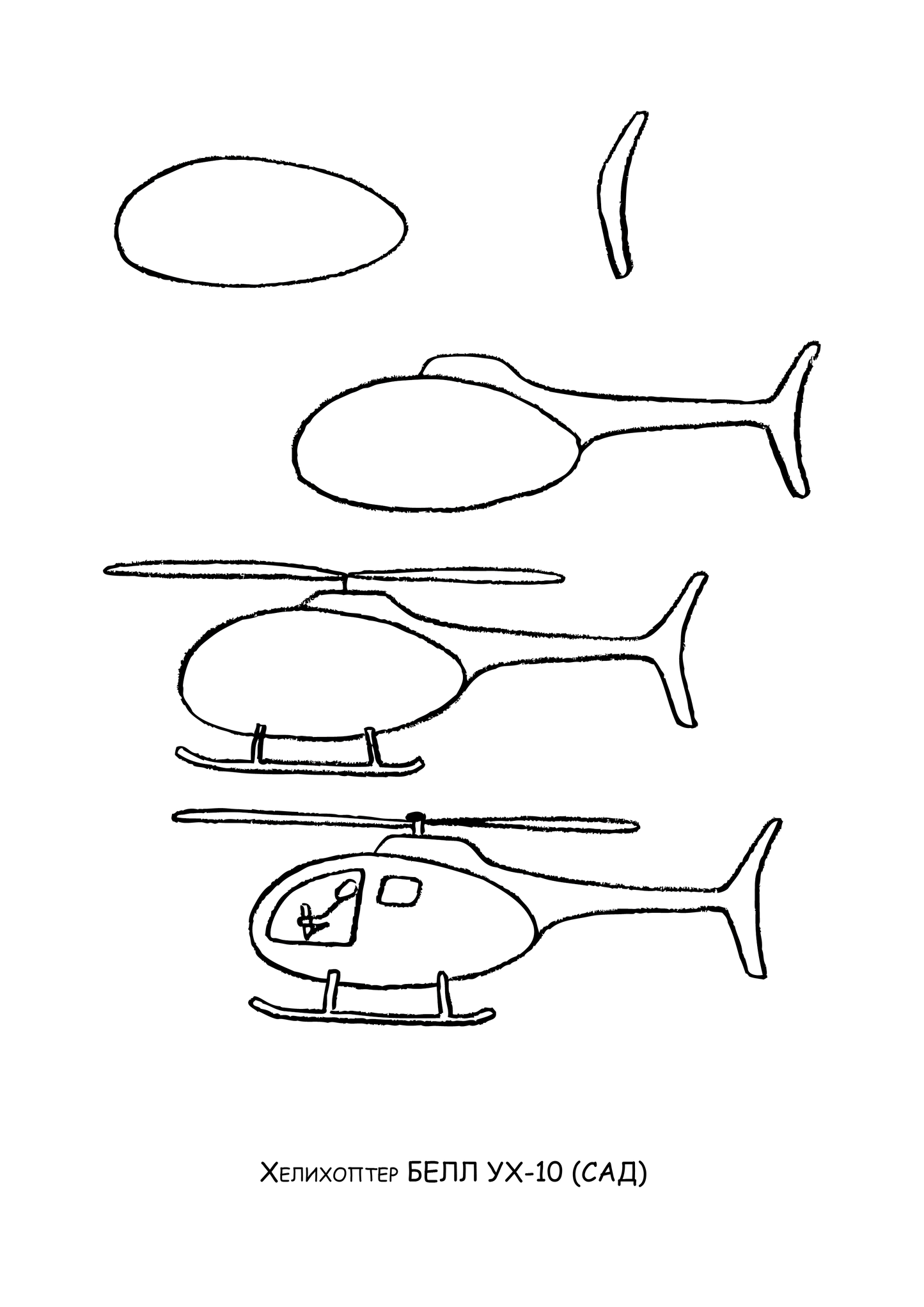 Хелихоптер БЕЛЛ УХ-10 (САД)