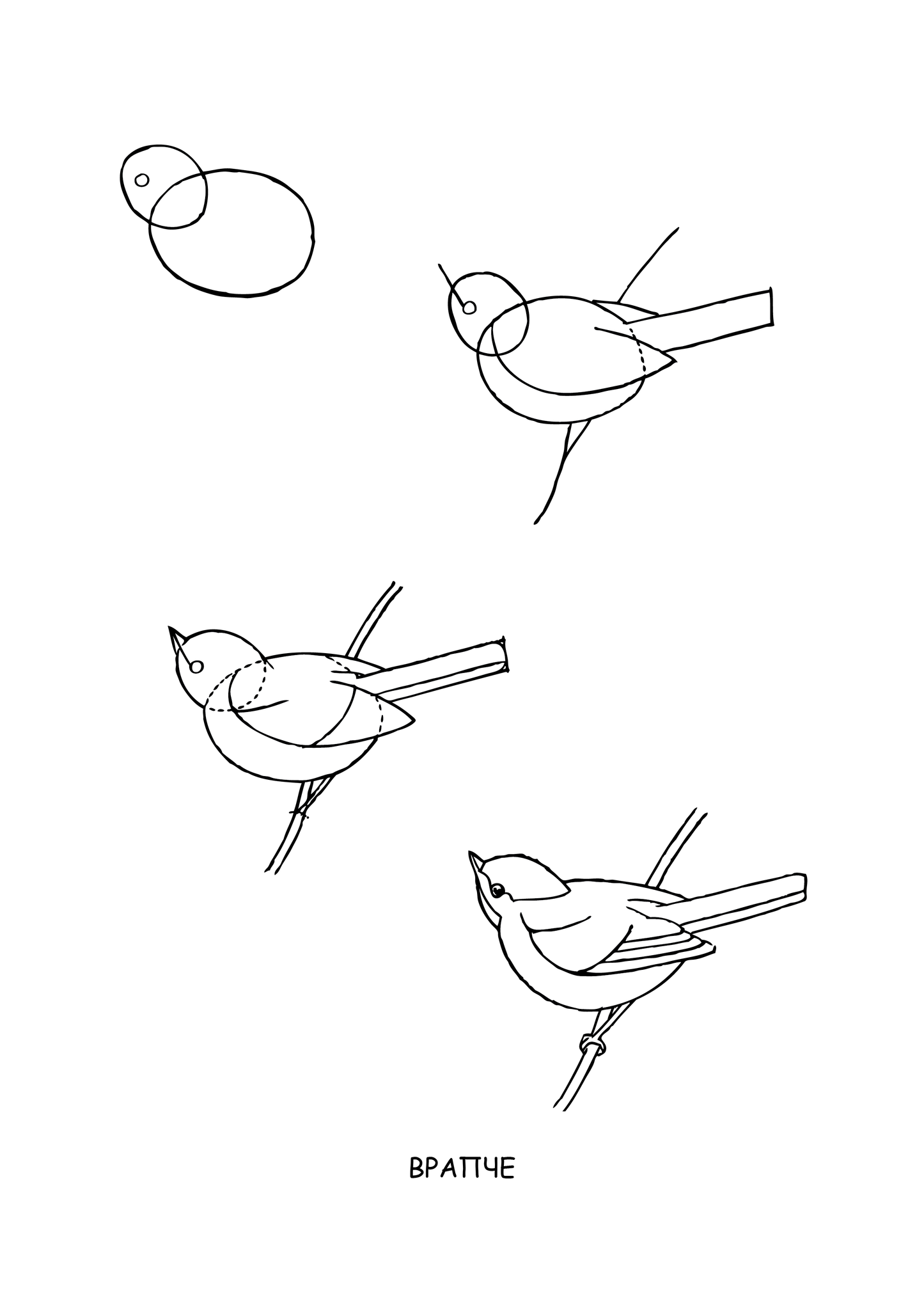 ВРАПЧЕ