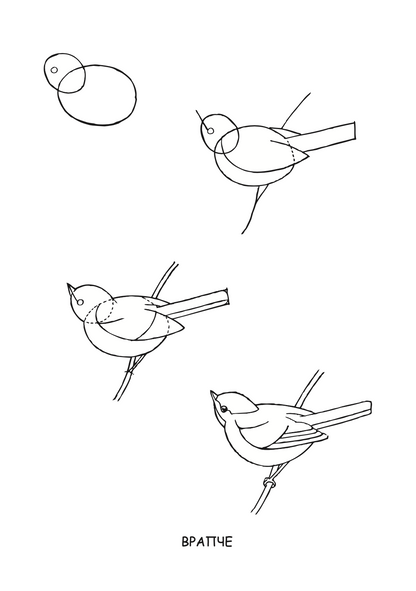 ВРАПЧЕ