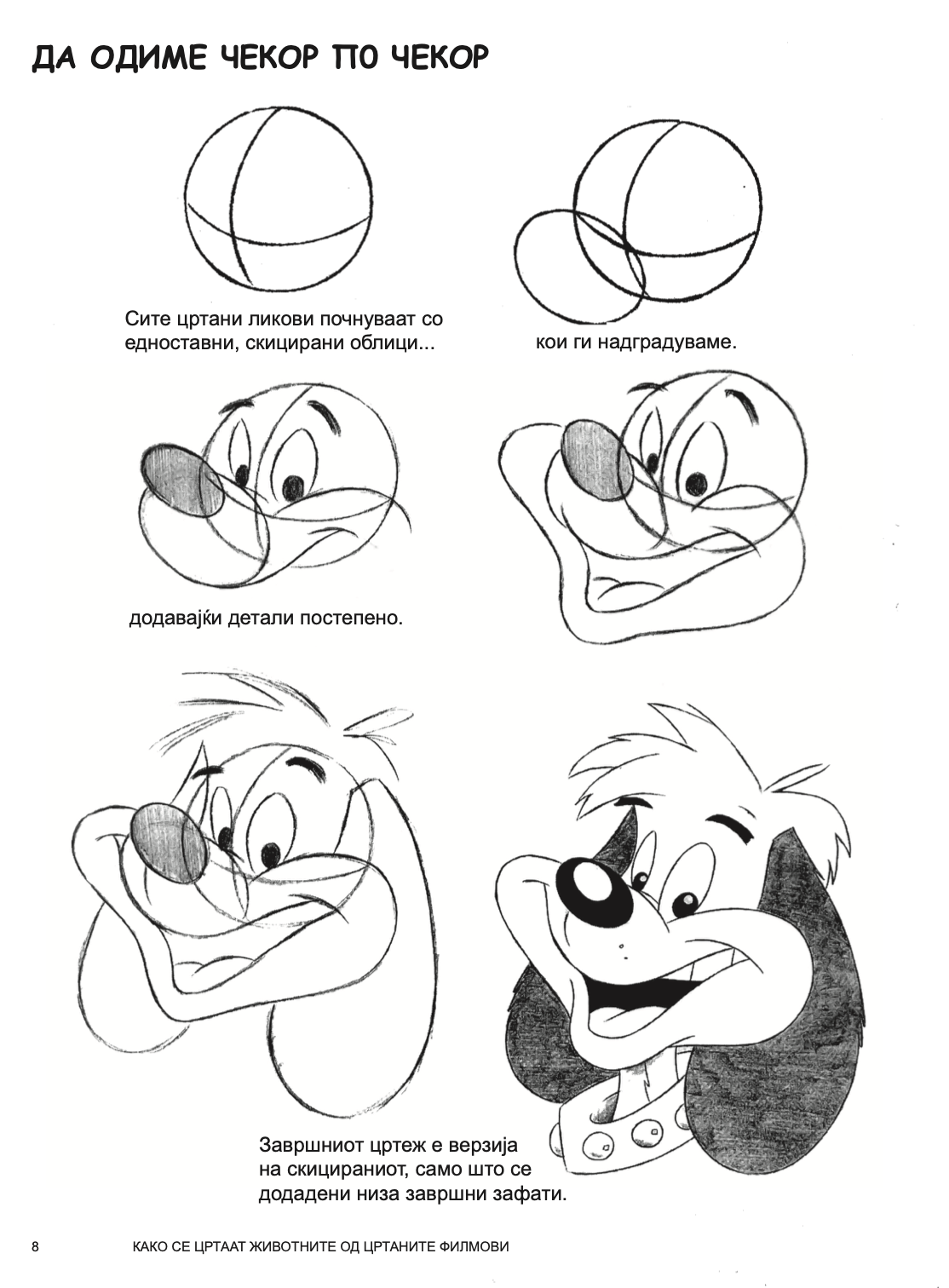 ДА ОДИМЕ ЧЕКОР ПО ЧЕКОР

Сите цртани ликови почнуваат со едноставни, скицирани облици...

кои ги надградуваме.

додавајќи детали постепено.

Завршниот цртеж е верзија на скицираниот, само што се додадени низа завршни зафати.

8 КАКО СЕ ЦРТААТ ЖИВОТНИТЕ ОД ЦРТАНИТЕ ФИЛМОВИ