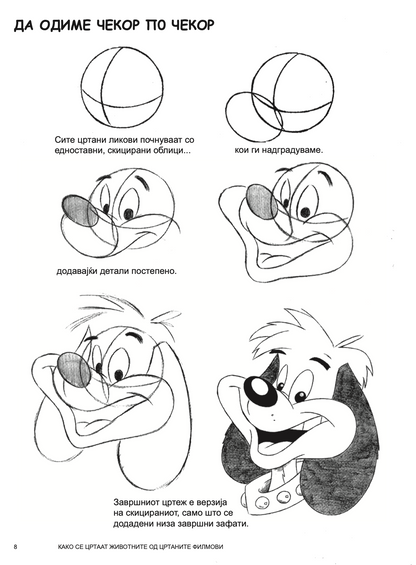 ДА ОДИМЕ ЧЕКОР ПО ЧЕКОР

Сите цртани ликови почнуваат со едноставни, скицирани облици...

кои ги надградуваме.

додавајќи детали постепено.

Завршниот цртеж е верзија на скицираниот, само што се додадени низа завршни зафати.

8 КАКО СЕ ЦРТААТ ЖИВОТНИТЕ ОД ЦРТАНИТЕ ФИЛМОВИ