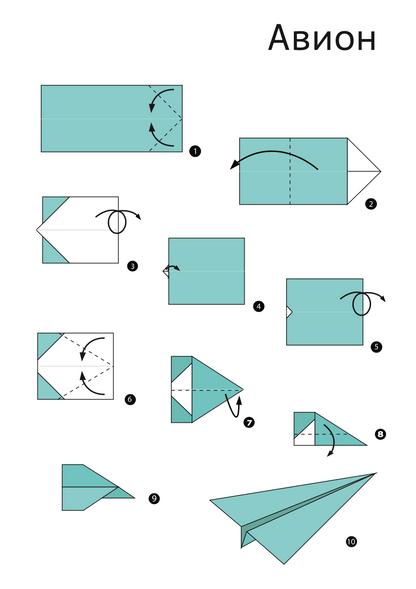 Авион

1

2

3

4

5

6

7

8

9

10