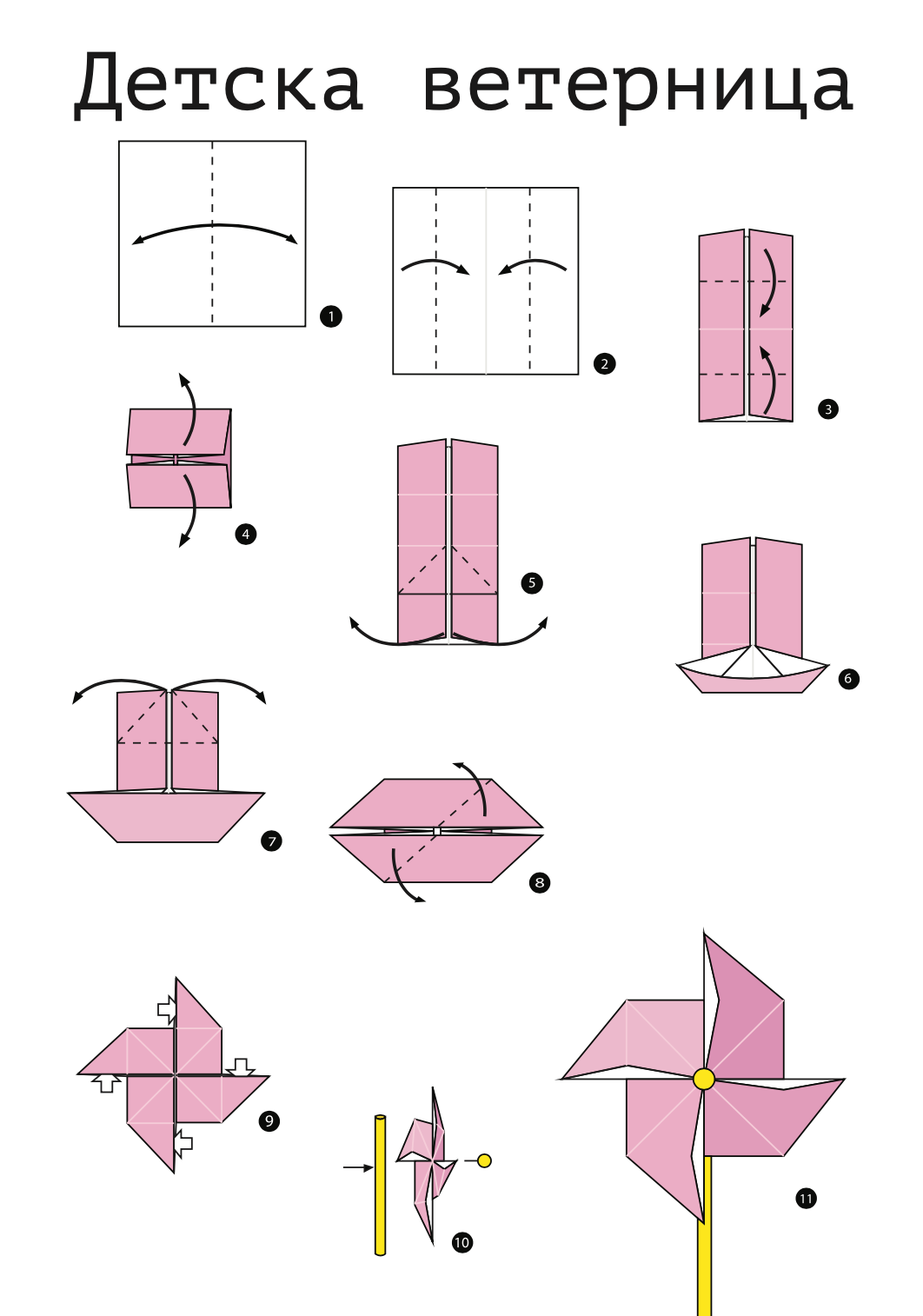 Детска ветерница

1

2

3

4

5

6

7

8

9

10

11