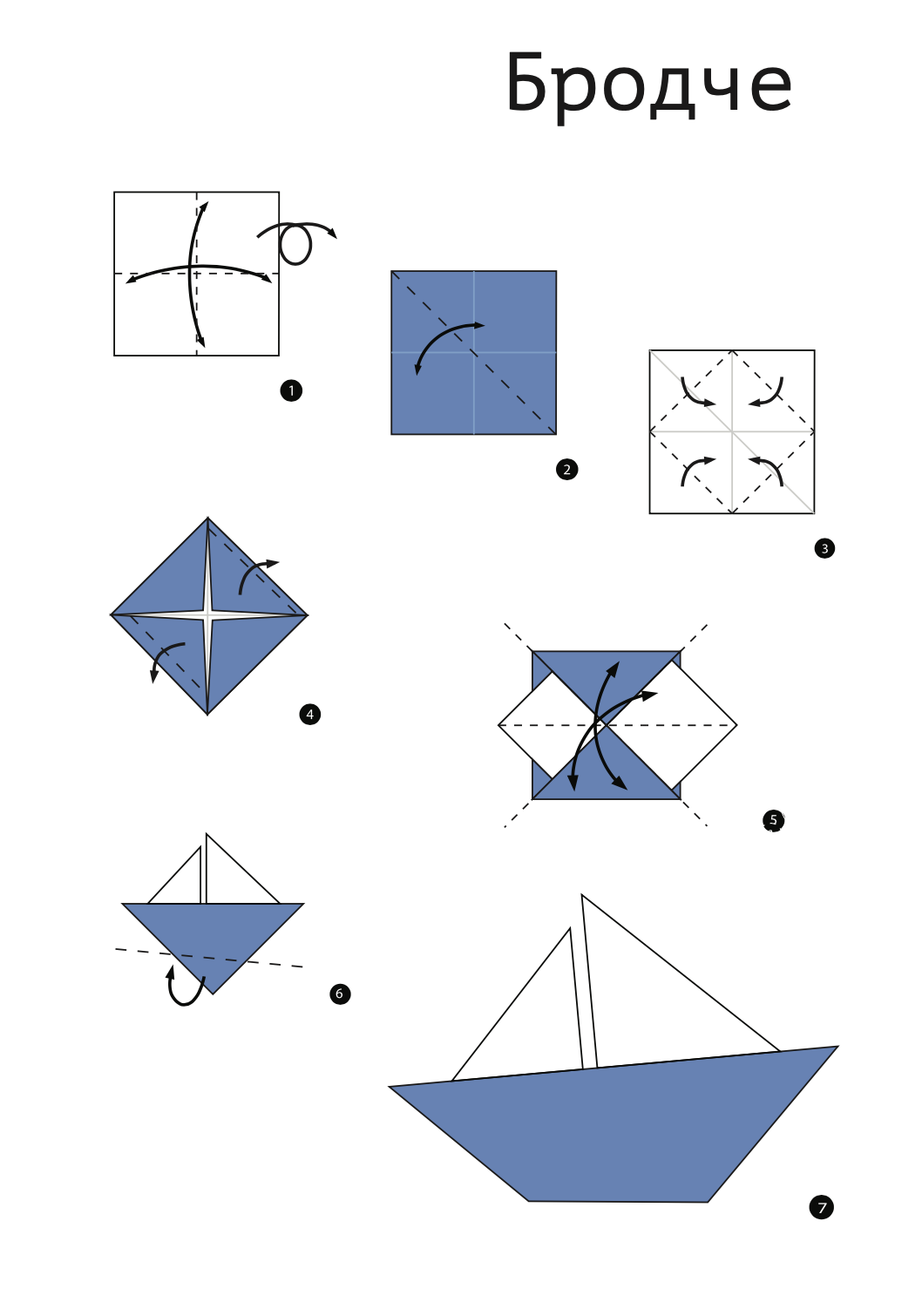 Бродче

1

2

3

4

5

6

7