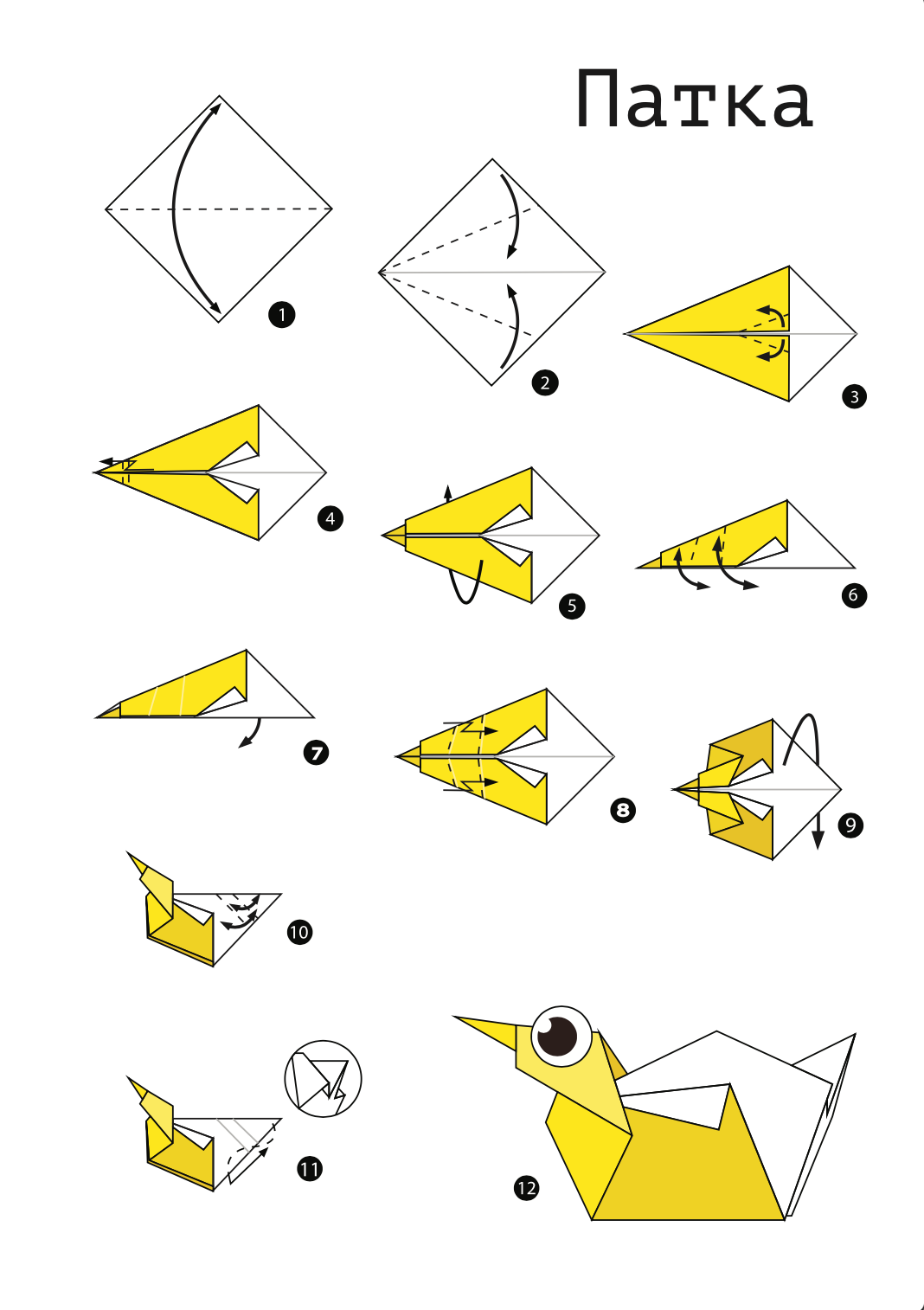 Патка

1

2

3

4

5

6

7

8

9

10

11

12